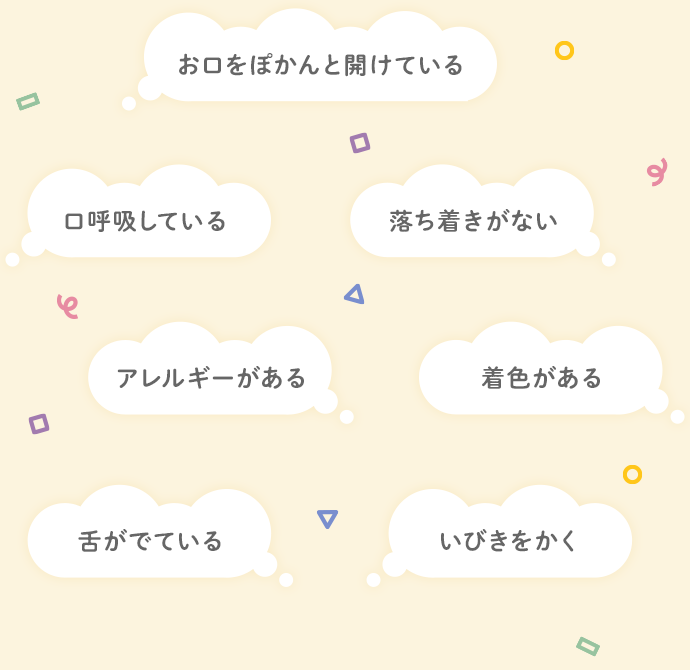 お口をぽかんと開けている

口呼吸している

落ち着きがない

アレルギーがある

着色がある

舌がでている

いびきをかく